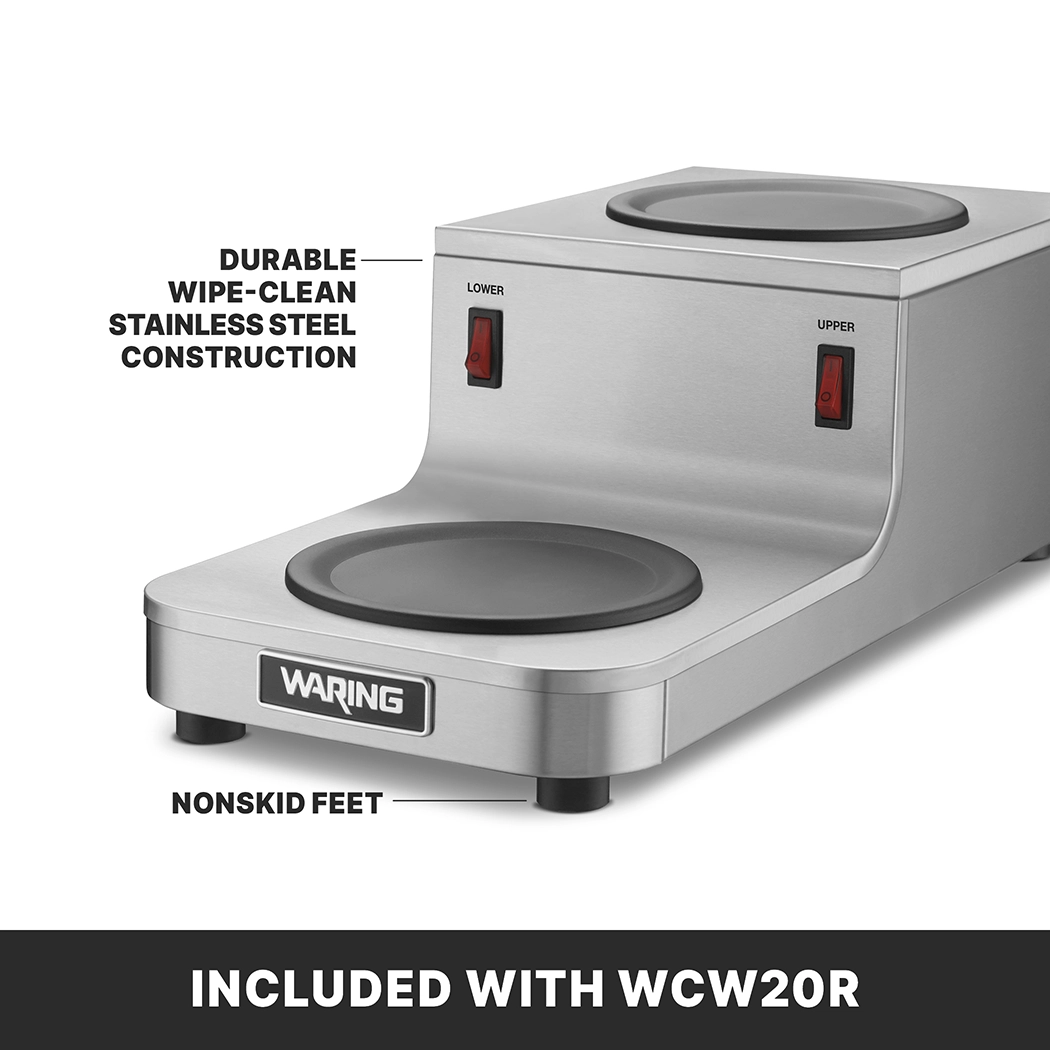 DURABLE WIPE-CLEAN STAINLESS STEEL CONSTRUCTION

LOWER

UPPER

WARING

NONSKID FEET

INCLUDED WITH WCW20R